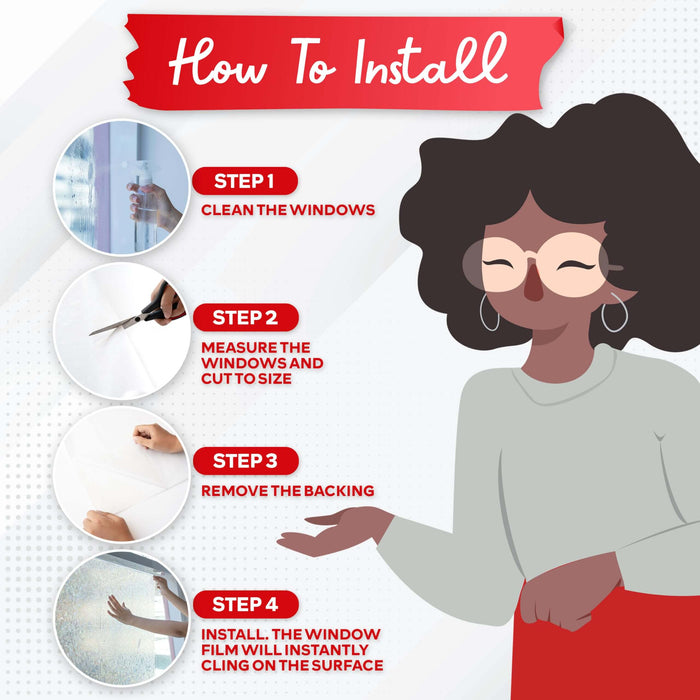 How To Install

STEP 1
CLEAN THE WINDOWS

STEP 2
MEASURE THE WINDOWS AND CUT TO SIZE

STEP 3
REMOVE THE BACKING

STEP 4
INSTALL. THE WINDOW FILM WILL INSTANTLY CLING ON THE SURFACE