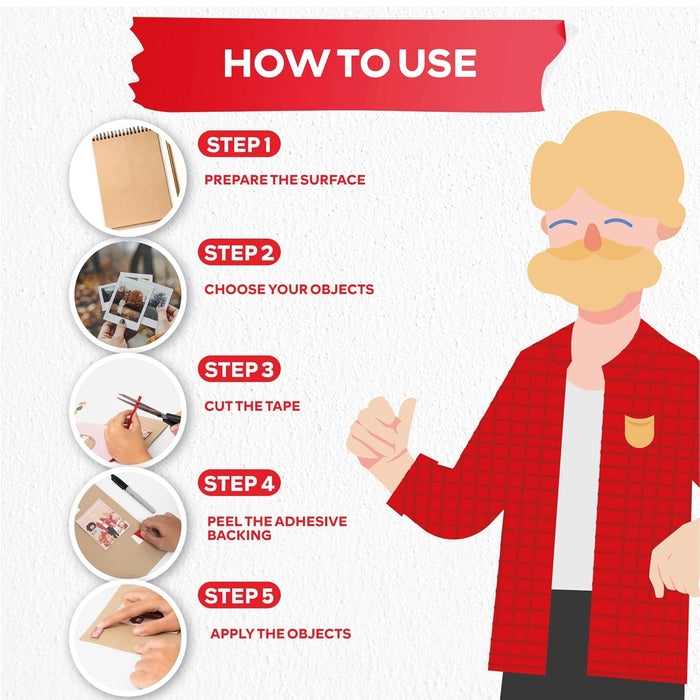 HOW TO USE

STEP 1
PREPARE THE SURFACE

STEP 2
CHOOSE YOUR OBJECTS

STEP 3
CUT THE TAPE

STEP 4
PEEL THE ADHESIVE BACKING

STEP 5
APPLY THE OBJECTS