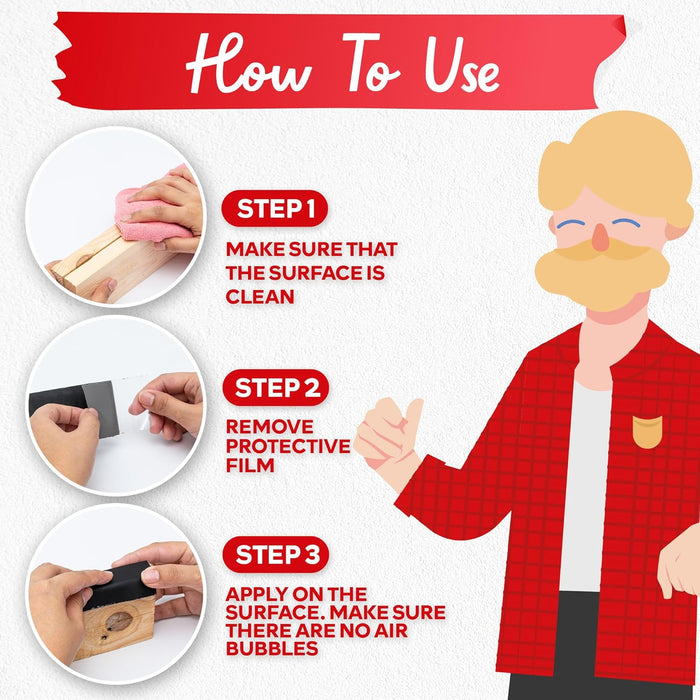 How To Use

STEP 1

MAKE SURE THAT THE SURFACE IS CLEAN

STEP 2

REMOVE PROTECTIVE FILM

STEP 3

APPLY ON THE SURFACE. MAKE SURE THERE ARE NO AIR BUBBLES