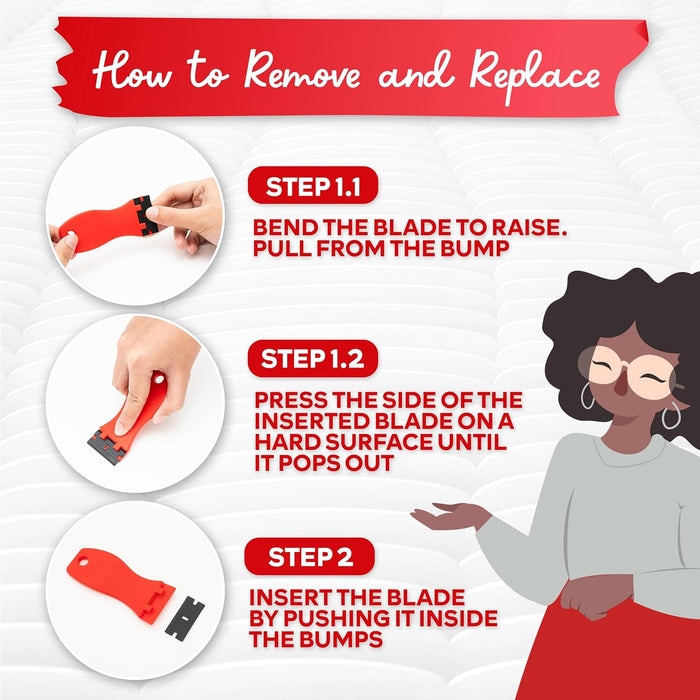 How to Remove and Replace

STEP 1.1

BEND THE BLADE TO RAISE. PULL FROM THE BUMP

STEP 1.2

PRESS THE SIDE OF THE INSERTED BLADE ON A HARD SURFACE UNTIL IT POPS OUT

STEP 2

INSERT THE BLADE BY PUSHING IT INSIDE THE BUMPS