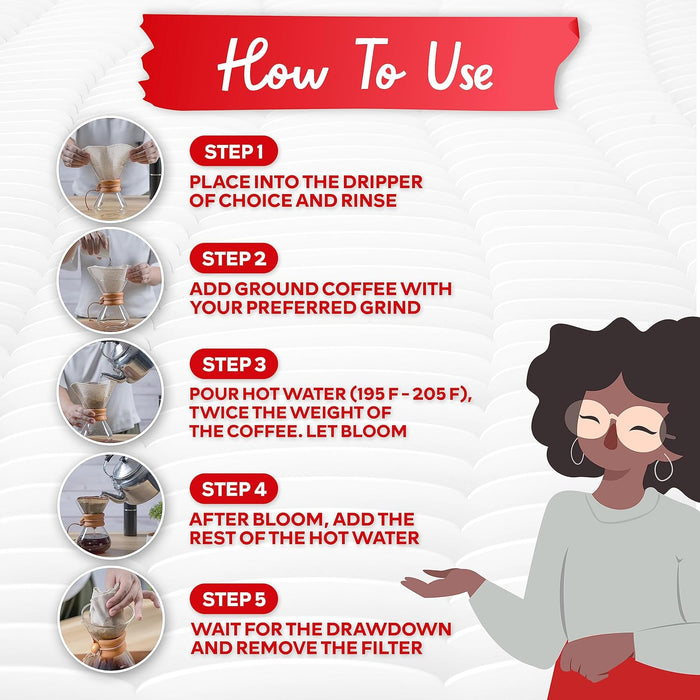 How To Use

STEP 1

PLACE INTO THE DRIPPER OF CHOICE AND RINSE

STEP 2

ADD GROUND COFFEE WITH YOUR PREFERRED GRIND

STEP 3

POUR HOT WATER (195 F - 205 F), TWICE THE WEIGHT OF THE COFFEE. LET BLOOM

STEP 4

AFTER BLOOM, ADD THE REST OF THE HOT WATER

STEP 5

WAIT FOR THE DRAWDOWN AND REMOVE THE FILTER