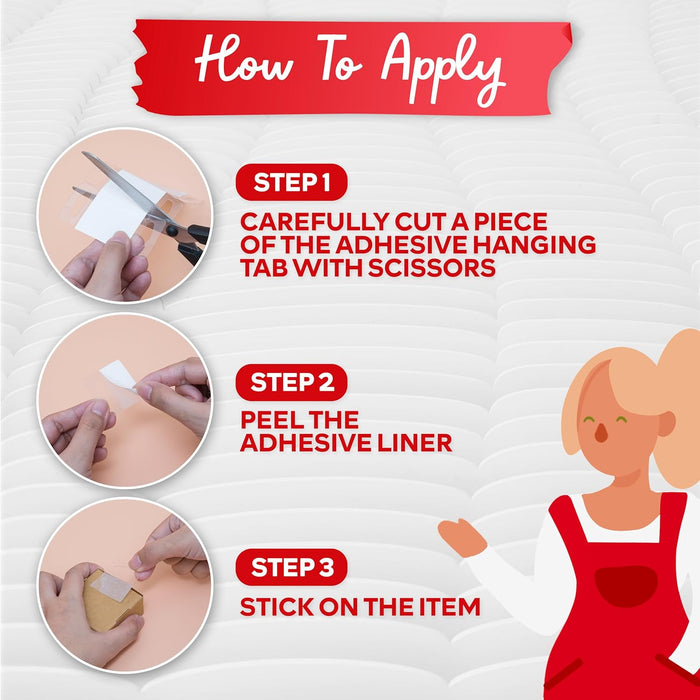 How To Apply

STEP 1

CAREFULLY CUT A PIECE OF THE ADHESIVE HANGING TAB WITH SCISSORS

STEP 2

PEEL THE ADHESIVE LINER

STEP 3

STICK ON THE ITEM